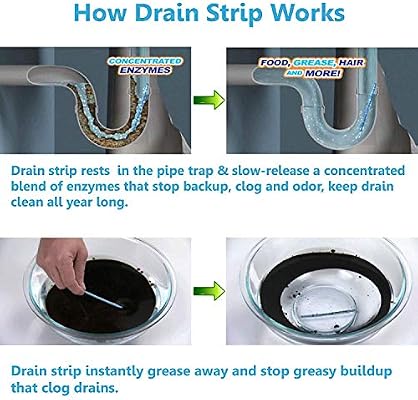 How Drain Strip Works

CONCENTRATED ENZYMES

FOOD, GREASE, HAIR AND MORE!

Drain strip rests in the pipe trap & slow-release a concentrated blend of enzymes that stop backup, clog and odor, keep drain clean all year long.

Drain strip instantly grease away and stop greasy buildup that clog drains.