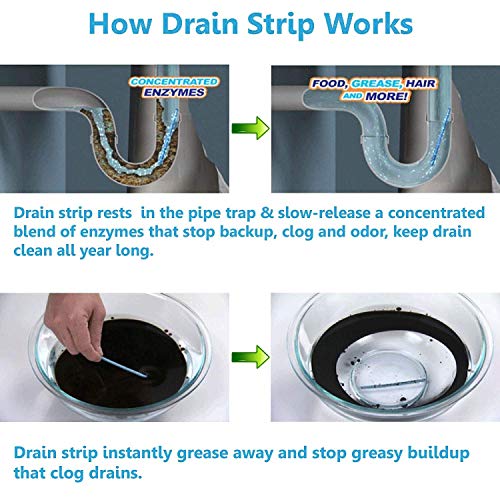 How Drain Strip Works

CONCENTRATED ENZYMES

FOOD, GREASE, HAIR AND MORE!

Drain strip rests in the pipe trap & slow-release a concentrated blend of enzymes that stop backup, clog and odor, keep drain clean all year long.

Drain strip instantly grease away and stop greasy buildup that clog drains.