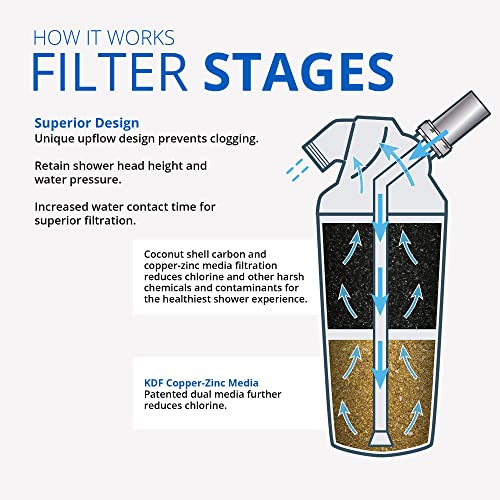 HOW IT WORKS
FILTER STAGES

Superior Design
Unique upflow design prevents clogging.

Retain shower head height and water pressure.

Increased water contact time for superior filtration.

Coconut shell carbon and copper-zinc media filtration reduces chlorine and other harsh chemicals and contaminants for the healthiest shower experience.

KDF Copper-Zinc Media
Patented dual media further reduces chlorine.