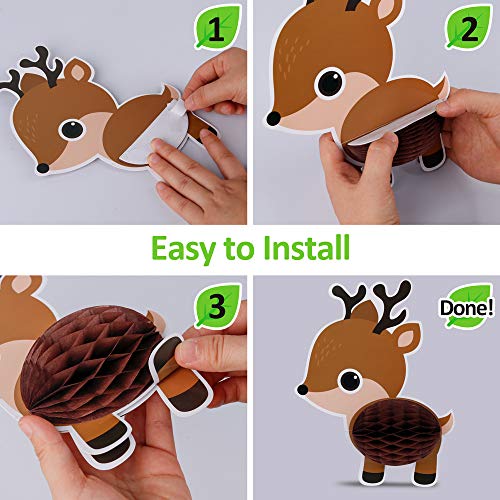 1

2

Easy to Install

3

Done!