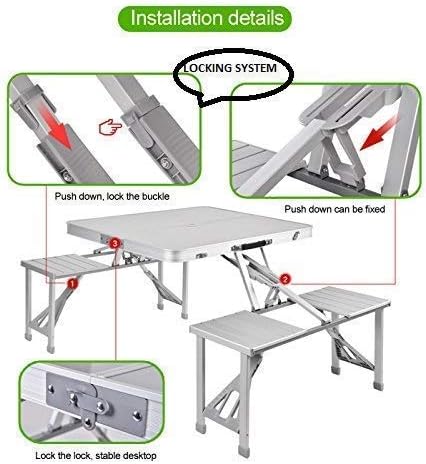 Installation details

LOCKING SYSTEM

Push down, lock the buckle

Push down can be fixed

3

1

2

Lock the lock, stable desktop