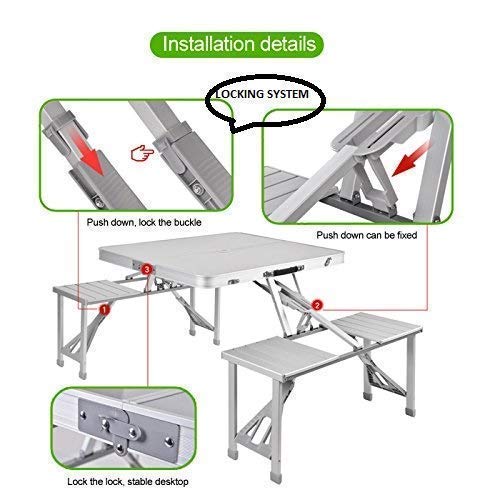 Installation details

LOCKING SYSTEM

Push down, lock the buckle

Push down can be fixed

3

1

2

Lock the lock, stable desktop