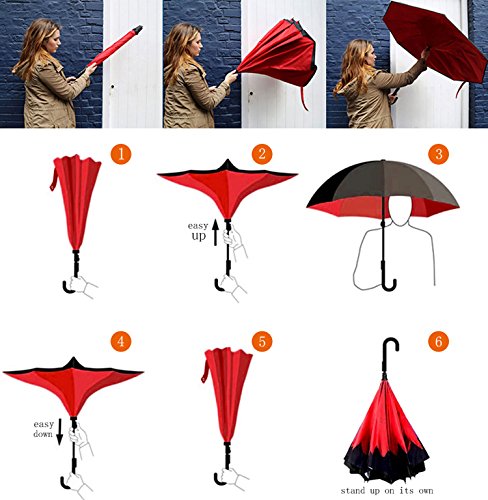 1

2

easy
up

3

4

easy
down

5

6

stand up on its own