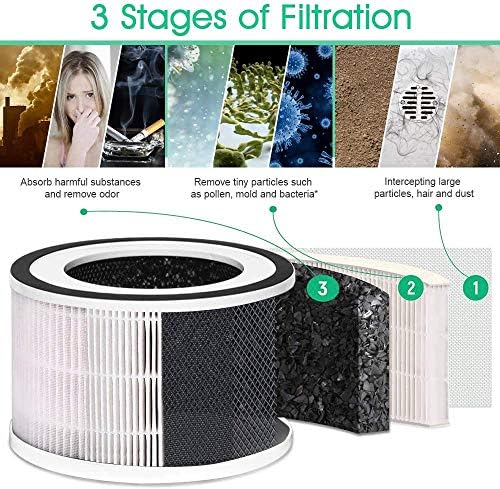 3 Stages of Filtration

Absorb harmful substances and remove odor

Remove tiny particles such as pollen, mold and bacteria*

Intercepting large particles, hair and dust

3

2

1