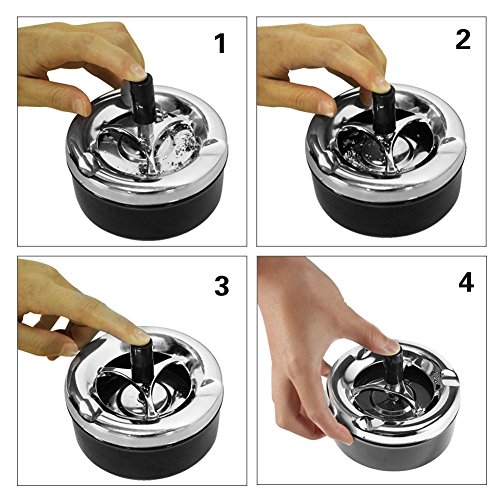 1

2

3

4