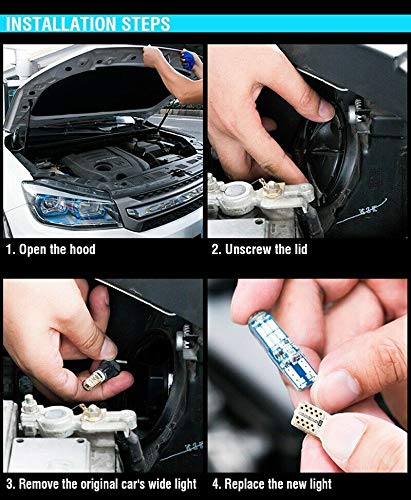 INSTALLATION STEPS

1. Open the hood

2. Unscrew the lid

3. Remove the original car's wide light

4. Replace the new light