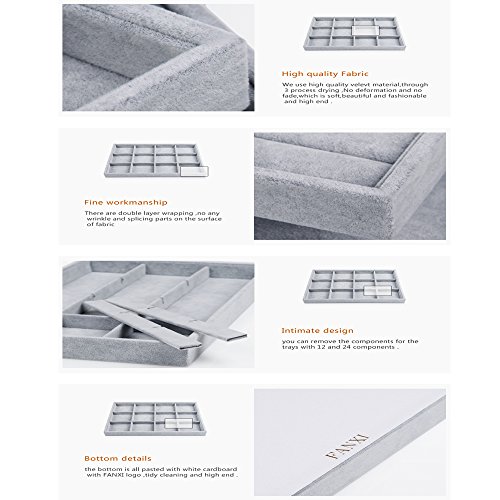 High quality Fabric

We use high quality velevt material,through 3 process drying ,No deformation and no fade,which is soft,beautiful and fashionable and high end .

Fine workmanship

There are double layer wrapping ,no any wrinkle and splicing parts on the surface of fabric

Intimate design

you can remove the components for the trays with 12 and 24 components .

Bottom details

the bottom is all pasted with white cardboard with FANXI logo ,tidy cleaning and high end .

FANXI