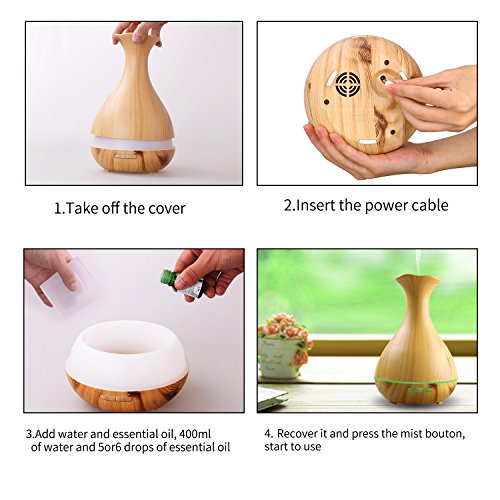 1.Take off the cover

2.Insert the power cable

3.Add water and essential oil, 400ml of water and 5or6 drops of essential oil

4. Recover it and press the mist bouton, start to use