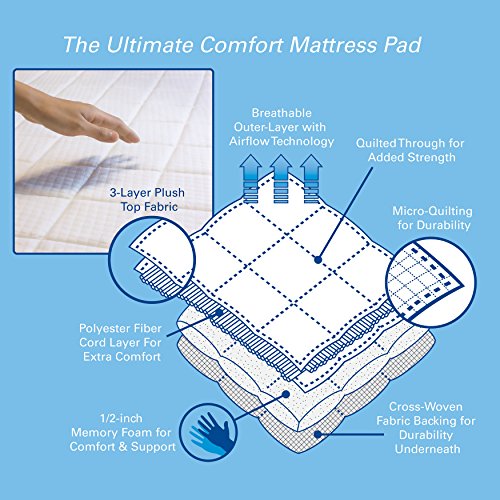 The Ultimate Comfort Mattress Pad

Breathable Outer-Layer with Airflow Technology

Quilted Through for Added Strength

3-Layer Plush Top Fabric

Micro-Quilting for Durability

Polyester Fiber Cord Layer For Extra Comfort

1/2-inch Memory Foam for Comfort & Support

Cross-Woven Fabric Backing for Durability Underneath