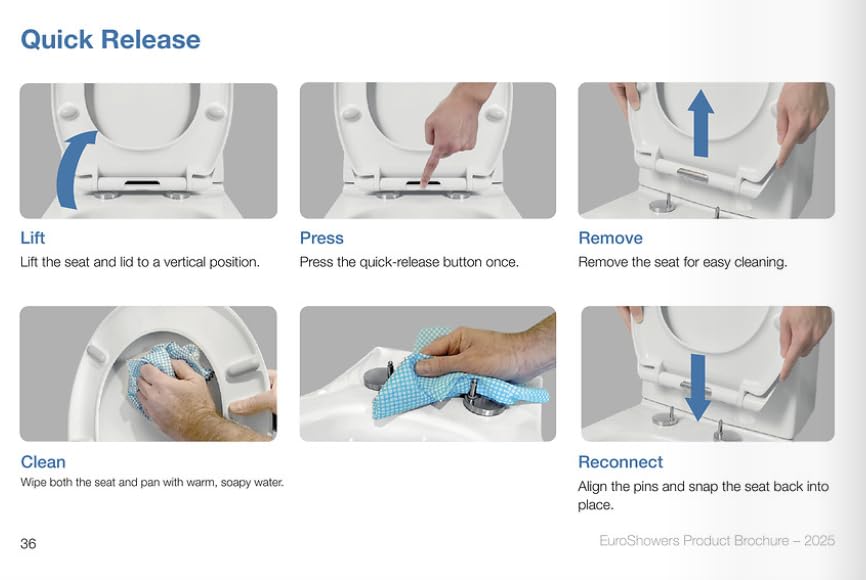 Quick Release

Lift
Lift the seat and lid to a vertical position.

Press
Press the quick-release button once.

Remove
Remove the seat for easy cleaning.

Clean
Wipe both the seat and pan with warm, soapy water.

Reconnect
Align the pins and snap the seat back into place.

36

EuroShowers Product Brochure – 2025