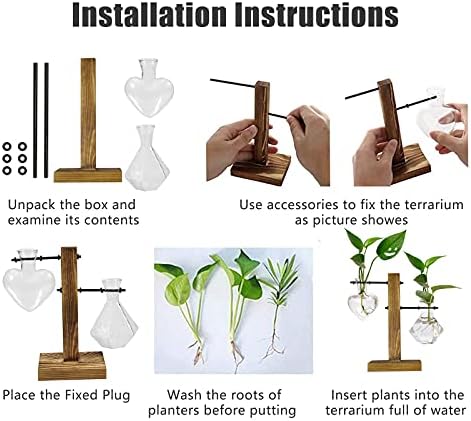 Installation Instructions

Unpack the box and examine its contents

Use accessories to fix the terrarium as picture showes

Place the Fixed Plug

Wash the roots of planters before putting

Insert plants into the terrarium full of water