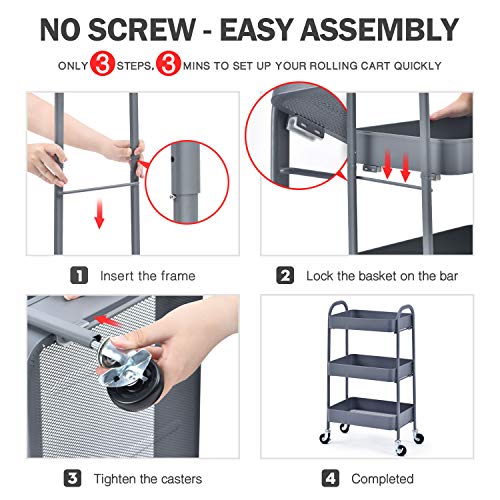 NO SCREW - EASY ASSEMBLY

ONLY 3 STEPS, 3 MINS TO SET UP YOUR ROLLING CART QUICKLY

1 Insert the frame

2 Lock the basket on the bar

3 Tighten the casters

4 Completed