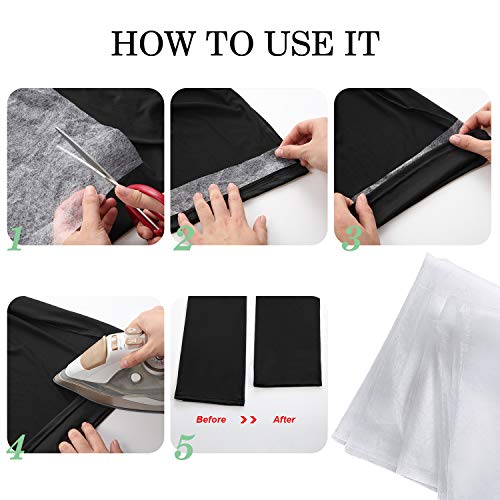 HOW TO USE IT

1

2

3

4

Before >> After

5