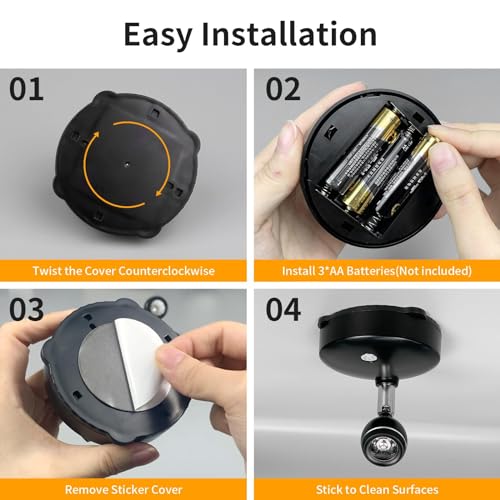 Easy Installation

01

Twist the Cover Counterclockwise

02

Install 3*AA Batteries(Not included)

03

Remove Sticker Cover

04

Stick to Clean Surfaces