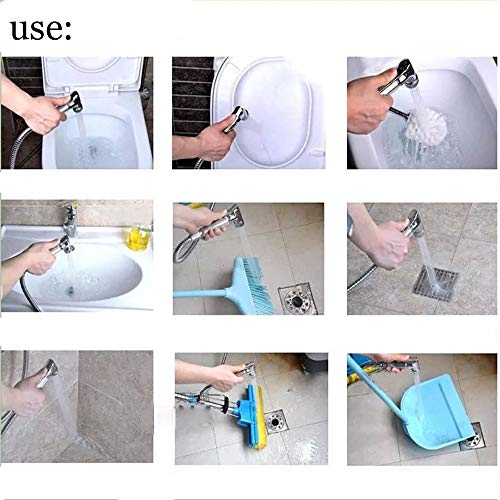 use: