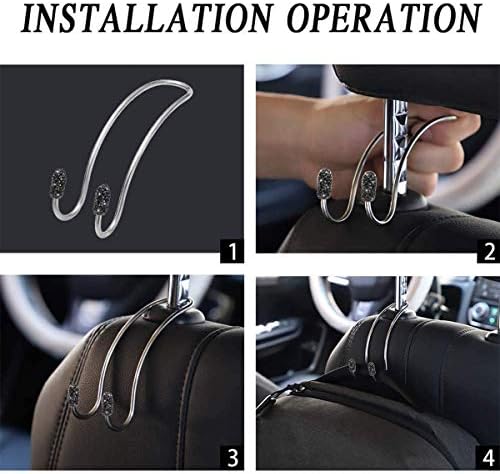 INSTALLATION OPERATION

1

2

3

4