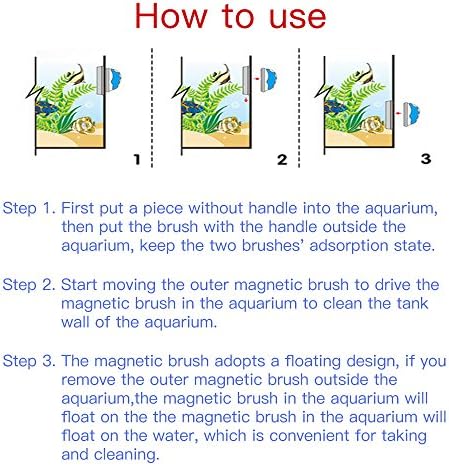 How to use

1

2

3

Step 1. First put a piece without handle into the aquarium, then put the brush with the handle outside the aquarium, keep the two brushes' adsorption state.

Step 2. Start moving the outer magnetic brush to drive the magnetic brush in the aquarium to clean the tank wall of the aquarium.

Step 3. The magnetic brush adopts a floating design, if you remove the outer magnetic brush outside the aquarium,the magnetic brush in the aquarium will float on the the magnetic brush in the aquarium will float on the water, which is convenient for taking and cleaning.