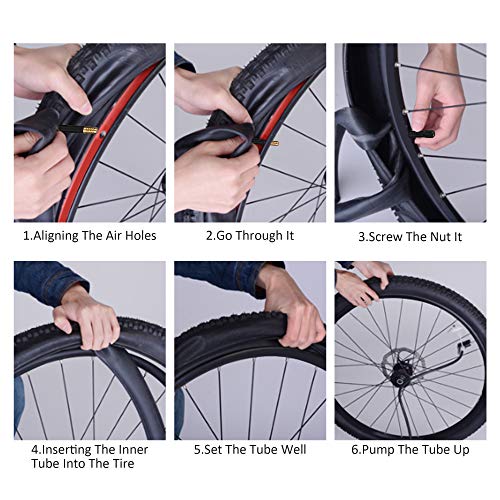 1.Aligning The Air Holes

2.Go Through It

3.Screw The Nut It

4.Inserting The Inner Tube Into The Tire

5.Set The Tube Well

6.Pump The Tube Up