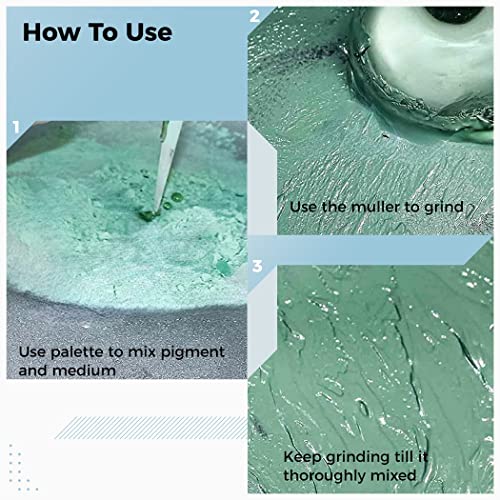 How To Use

1

Use palette to mix pigment and medium

2

Use the muller to grind

3

Keep grinding till it thoroughly mixed