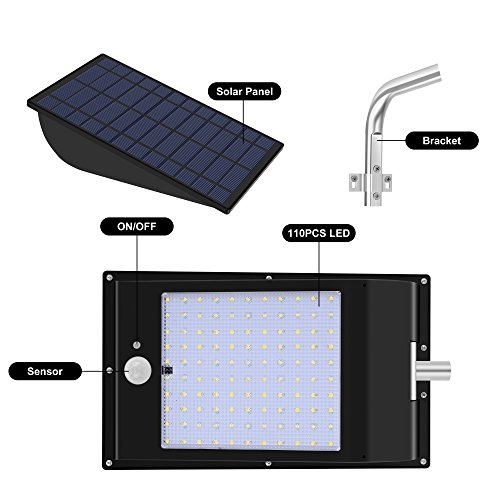 Solar Panel

Bracket

ON/OFF

110PCS LED

Sensor