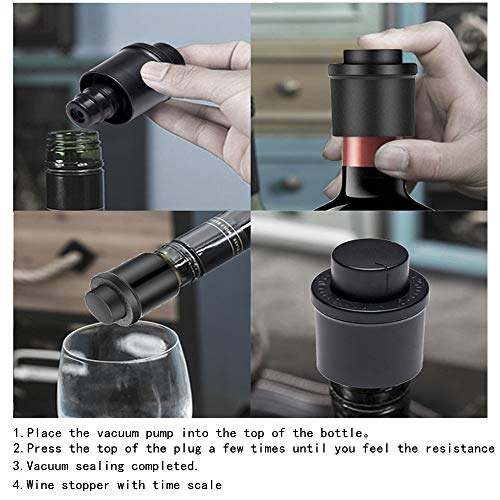 1.Place the vacuum pump into the top of the bottle。
2.Press the top of the plug a few times until you feel the resistance
3.Vacuum sealing completed.
4.Wine stopper with time scale