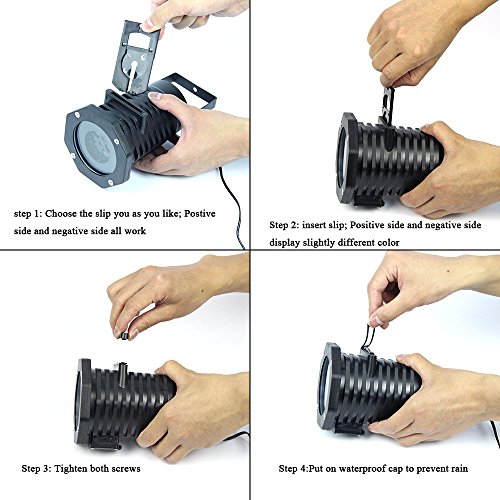 step 1: Choose the slip you as you like; Postive side and negative side all work

Step 2: insert slip; Positive side and negative side display slightly different color

Step 3: Tighten both screws

Step 4:Put on waterproof cap to prevent rain