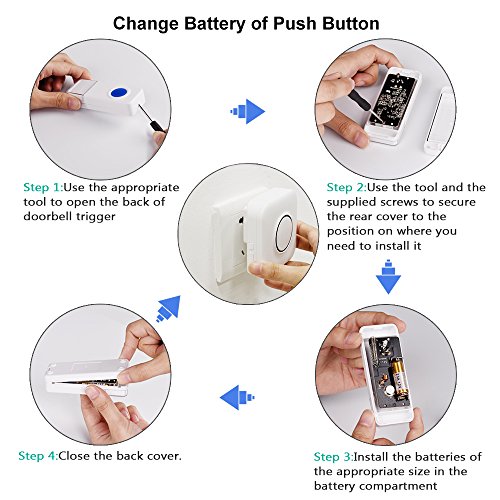 Change Battery of Push Button

Step 1:Use the appropriate tool to open the back of doorbell trigger

Step 2:Use the tool and the supplied screws to secure the rear cover to the position on where you need to install it

Step 3:Install the batteries of the appropriate size in the battery compartment

Step 4:Close the back cover.