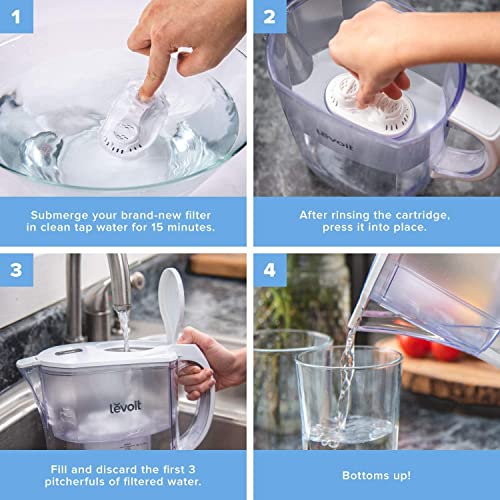 1

Submerge your brand-new filter in clean tap water for 15 minutes.

2

levoit

After rinsing the cartridge, press it into place.

3

levoit

Fill and discard the first 3 pitcherfuls of filtered water.

4

Bottoms up!