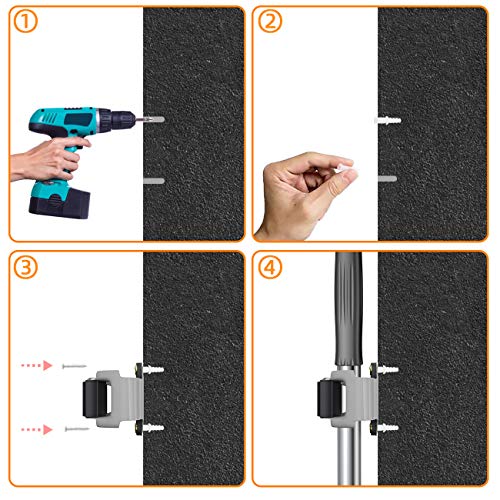 ①

②

③

④