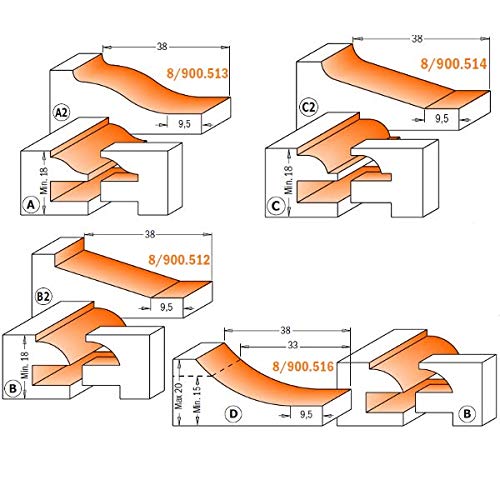 38
8/900.513
A2
9,5
Min. 18
A

38
8/900.514
C2
9,5
Min. 18
C

38
8/900.512
B2
9,5
Min. 18
B

38
33
8/900.516
Max 20
Min. 15
D
9,5
B