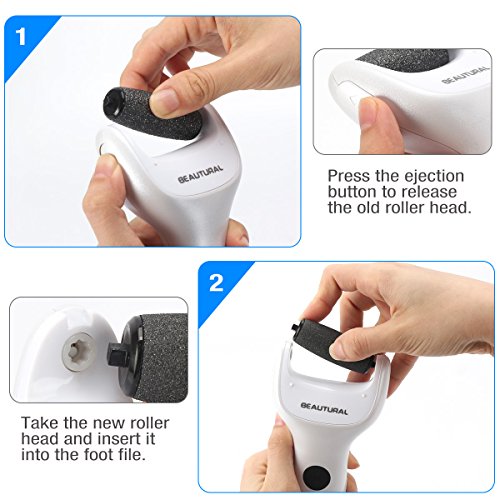 1

BEAUTURAL

BEAUTURAL

Press the ejection button to release the old roller head.

2

Take the new roller head and insert it into the foot file.

BEAUTURAL