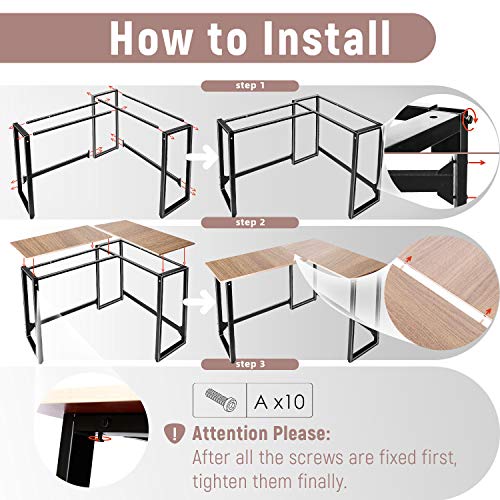 How to Install

step 1

step 2

step 3

A x10

Attention Please:
After all the screws are fixed first, tighten them finally.