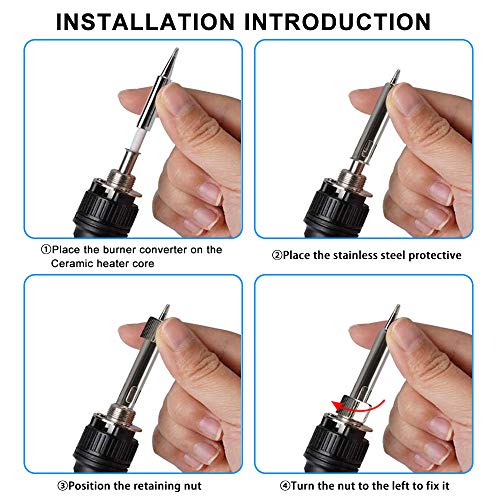 INSTALLATION INTRODUCTION

①Place the burner converter on the Ceramic heater core

②Place the stainless steel protective

③Position the retaining nut

④Turn the nut to the left to fix it