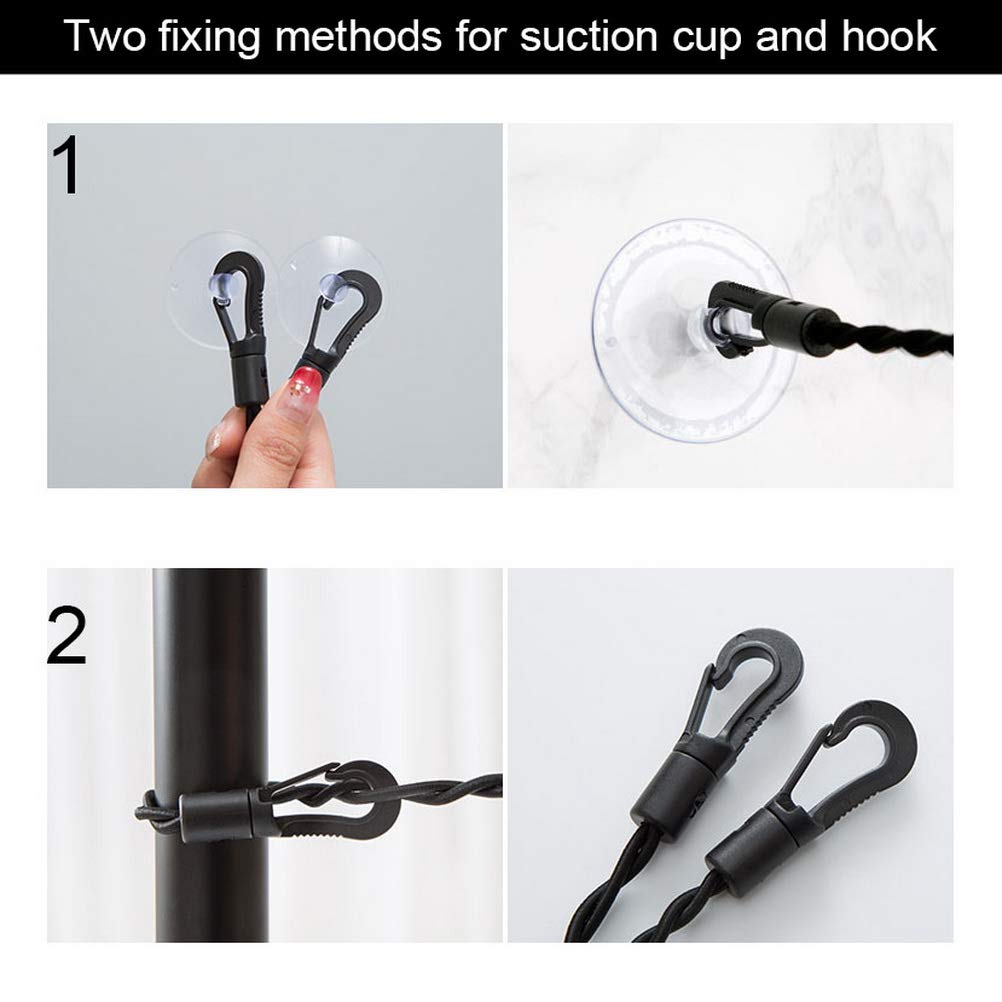 Two fixing methods for suction cup and hook

1

2