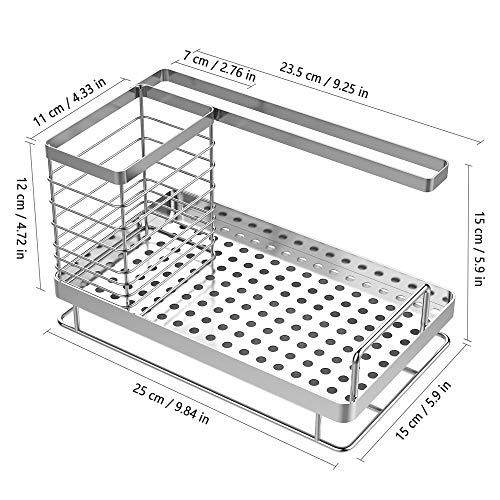 7 cm / 2.76 in
23.5 cm / 9.25 in
11 cm / 4.33 in
12 cm / 4.72 in
15 cm / 5.9 in
25 cm / 9.84 in
15 cm / 5.9 in