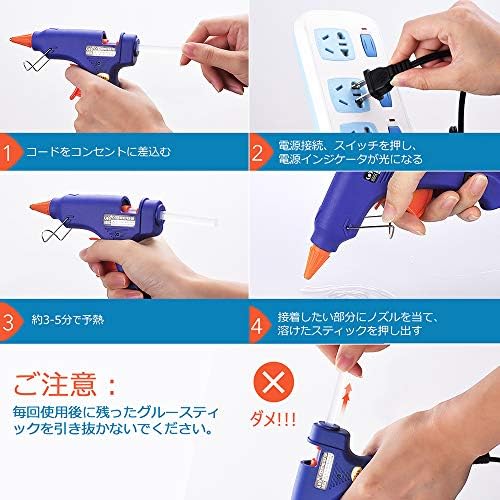 1 コードをコンセントに差込む

2 電源接続、スイッチを押し、電源インジケータが光になる

3 約3-5分で予熱

4 接着したい部分にノズルを当て、溶けたスティックを押し出す

ご注意：

毎回使用後に残ったグルースティックを引き抜かないでください。

ダメ!!!