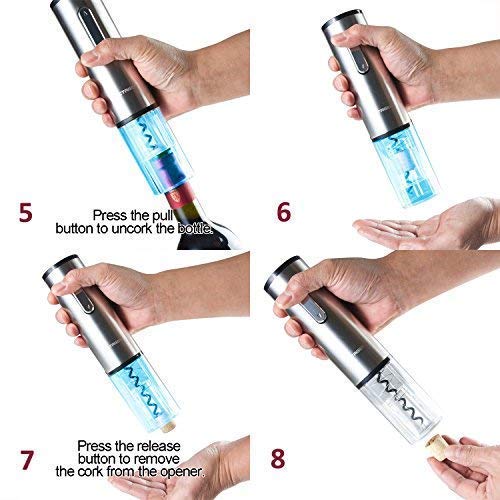 5

Press the pull button to uncork the bottle.

6

7

Press the release button to remove the cork from the opener.

8