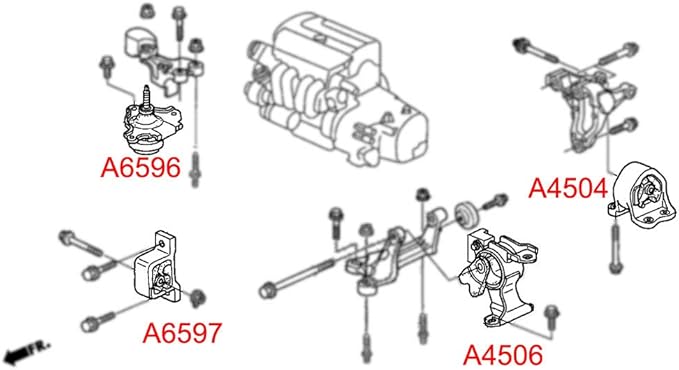 A6596

A4504

A6597

FR.

A4506