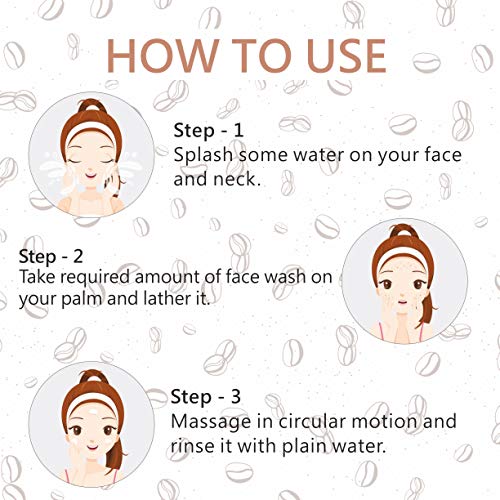 HOW TO USE

Step - 1
Splash some water on your face and neck.

Step - 2
Take required amount of face wash on your palm and lather it.

Step - 3
Massage in circular motion and rinse it with plain water.