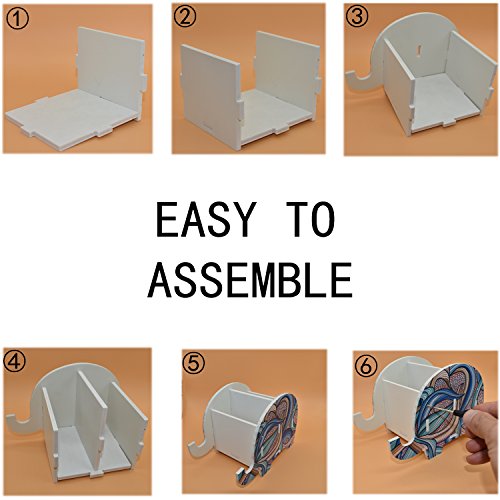 ①

②

③

EASY TO ASSEMBLE

④

⑤

⑥