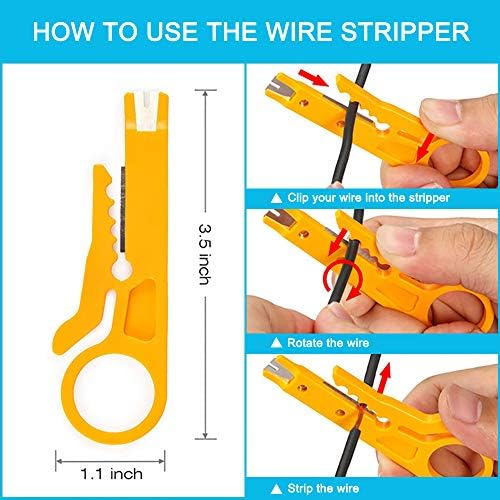 HOW TO USE THE WIRE STRIPPER

3.5 inch

1.1 inch

▲ Clip your wire into the stripper

▲ Rotate the wire

▲ Strip the wire