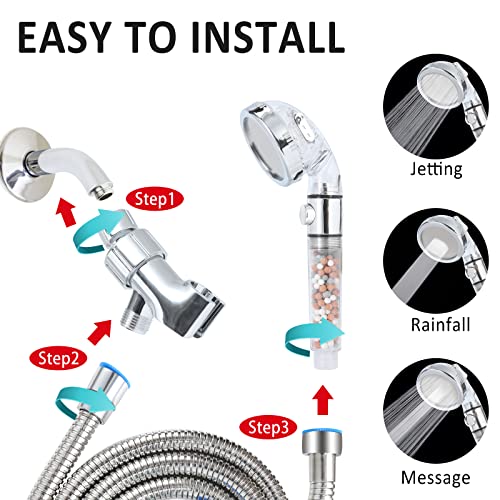 EASY TO INSTALL

Step1

Step2

Step3

Jetting

Rainfall

Message