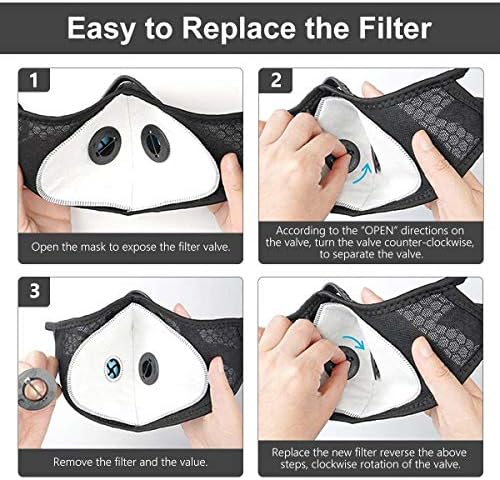 Easy to Replace the Filter

1

Open the mask to expose the filter valve.

2

According to the "OPEN" directions on the valve, turn the valve counter-clockwise, to separate the valve.

3

Remove the filter and the value.

Replace the new filter reverse the above steps, clockwise rotation of the valve.