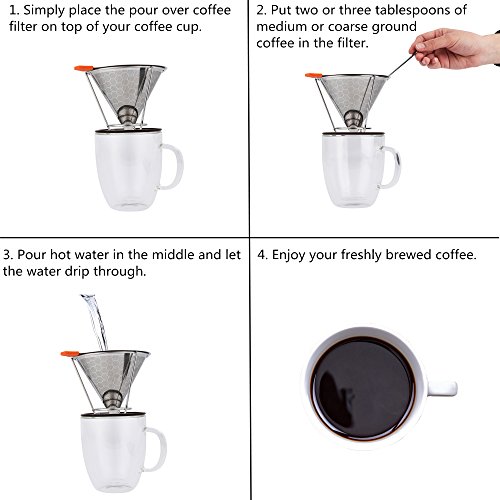 1. Simply place the pour over coffee filter on top of your coffee cup.

2. Put two or three tablespoons of medium or coarse ground coffee in the filter.

3. Pour hot water in the middle and let the water drip through.

4. Enjoy your freshly brewed coffee.