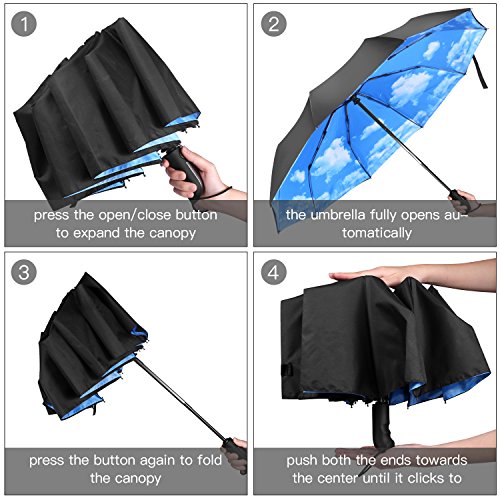 1

press the open/close button to expand the canopy

2

the umbrella fully opens automatically

3

press the button again to fold the canopy

4

push both the ends towards the center until it clicks to