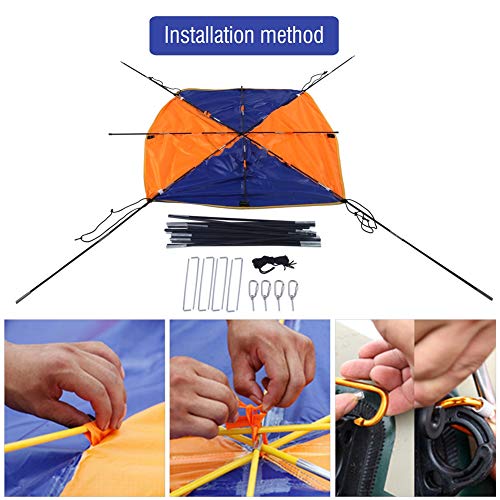 Installation method