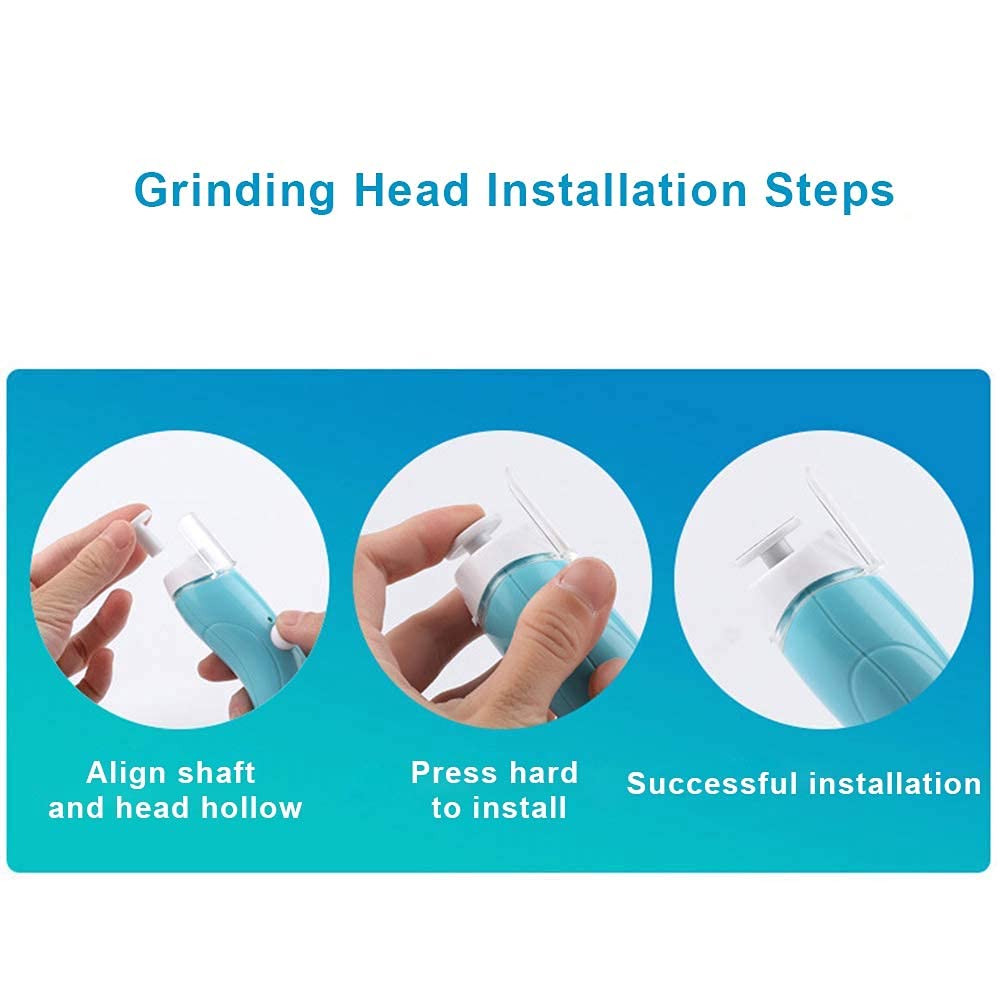 Grinding Head Installation Steps

Align shaft and head hollow

Press hard to install

Successful installation