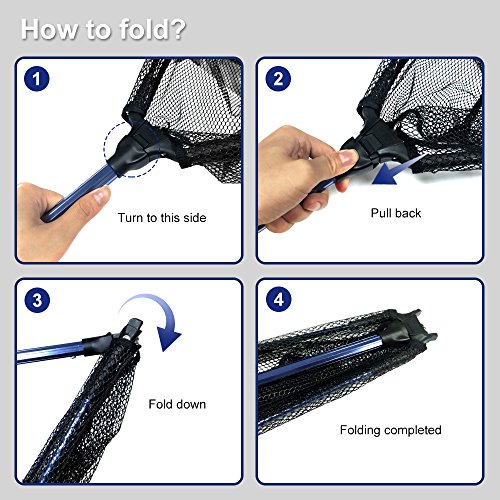 How to fold?

1

Turn to this side

2

Pull back

3

Fold down

4

Folding completed