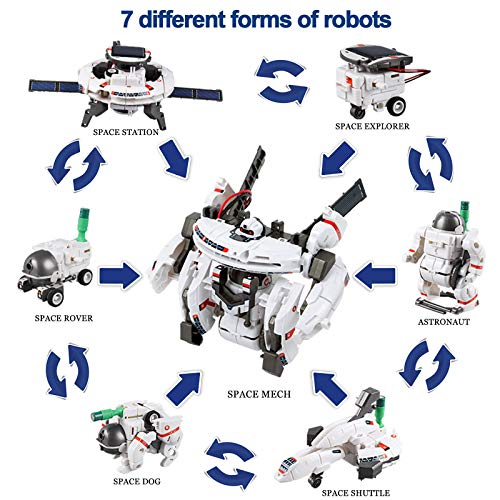 7 different forms of robots

SPACE STATION

SPACE EXPLORER

SPACE ROVER

ASTRONAUT

SPACE MECH

SPACE DOG

SPACE SHUTTLE