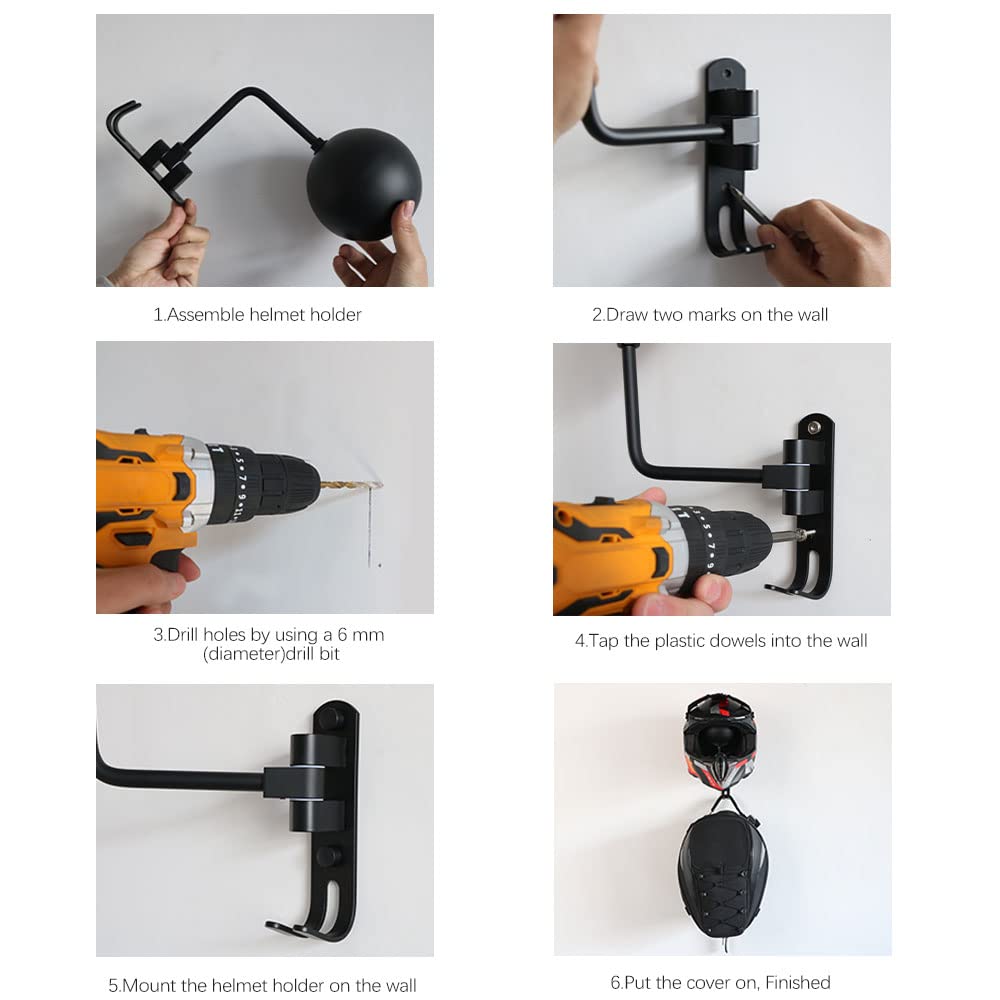 1.Assemble helmet holder

2.Draw two marks on the wall

3.Drill holes by using a 6 mm (diameter)drill bit

4.Tap the plastic dowels into the wall

5.Mount the helmet holder on the wall

6.Put the cover on, Finished